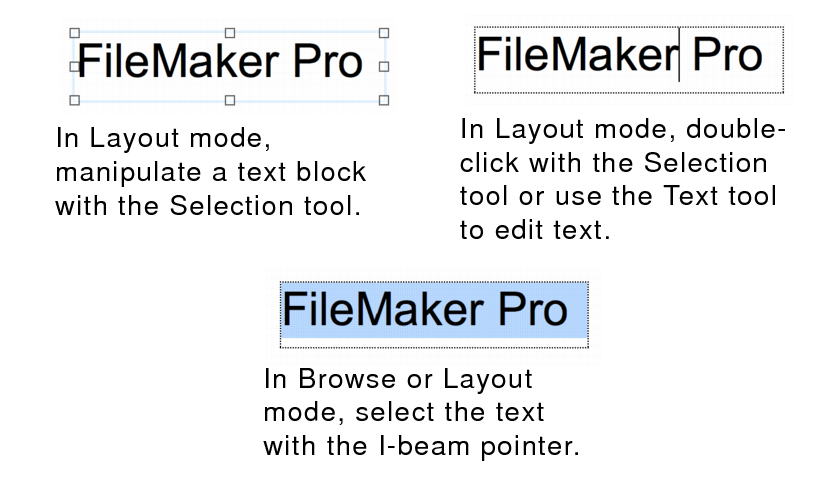 FileMaker Pro

In Layout mode, manipulate a text block with the Selection tool.

FileMaker Pro

In Layout mode, double-click with the Selection tool or use the Text tool to edit text.

FileMaker Pro

In Browse or Layout mode, select the text with the I-beam pointer.